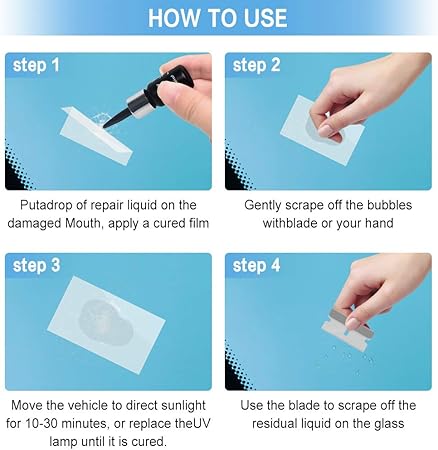 HOW TO USE

step 1

Putadrop of repair liquid on the damaged Mouth, apply a cured film

step 2

Gently scrape off the bubbles withblade or your hand

step 3

Move the vehicle to direct sunlight for 10-30 minutes, or replace theUV lamp until it is cured.

step 4

Use the blade to scrape off the residual liquid on the glass