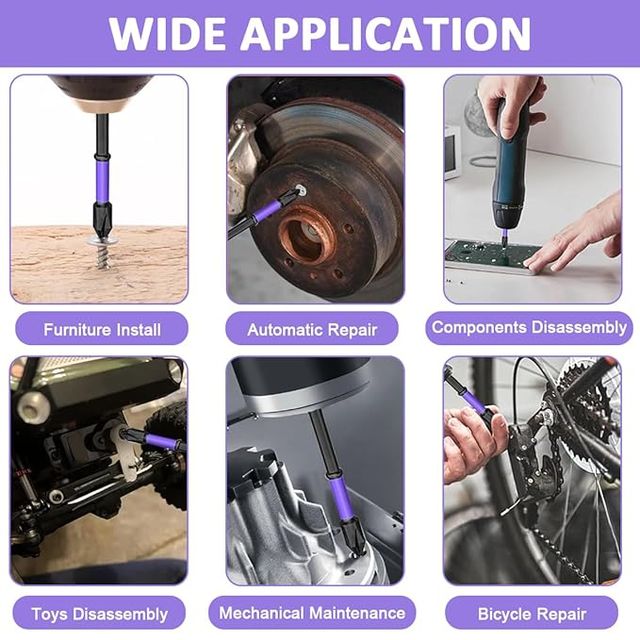 WIDE APPLICATION

Furniture Install

Automatic Repair

Components Disassembly

Toys Disassembly

Mechanical Maintenance

Bicycle Repair